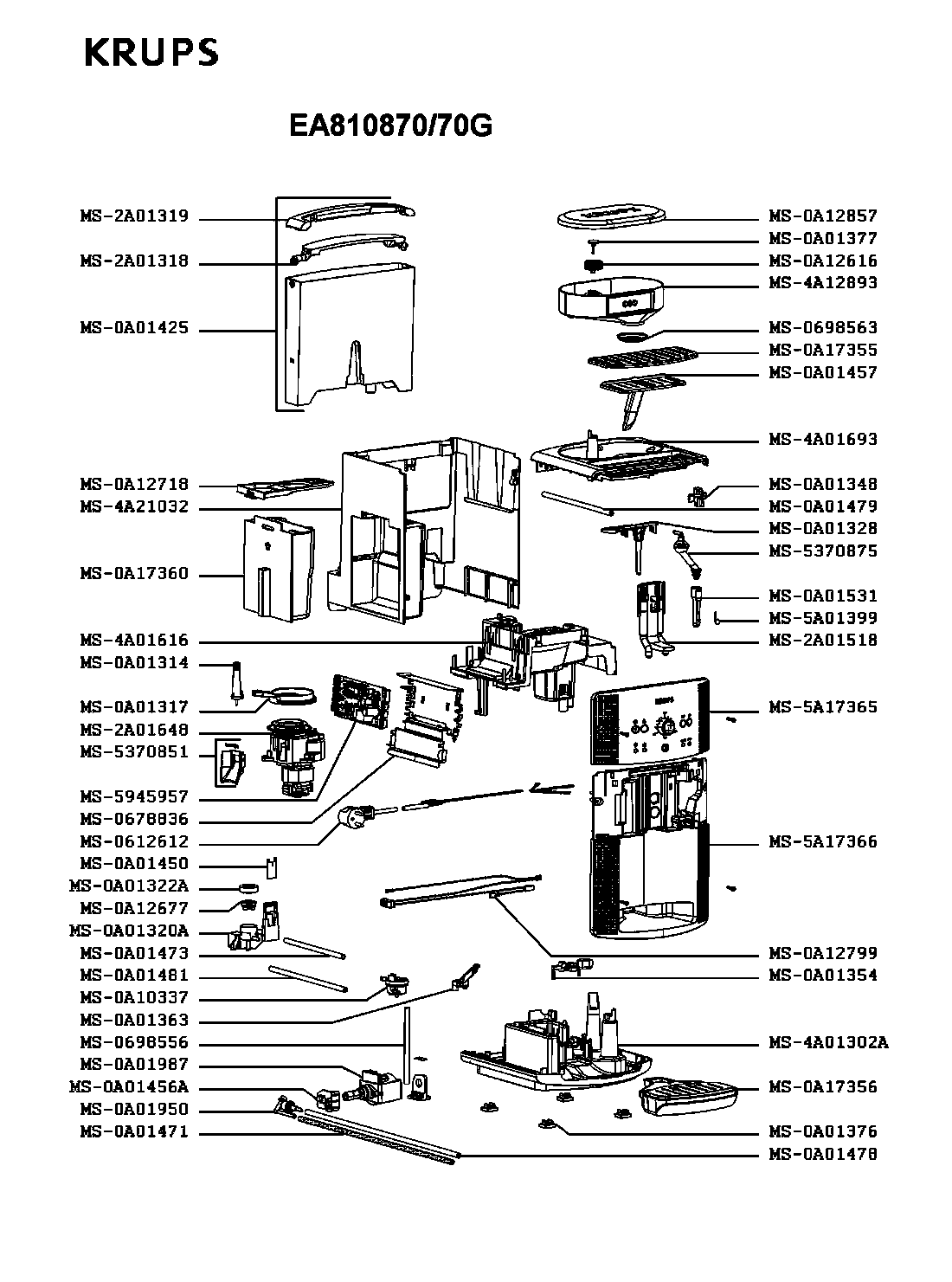 KRUPS

EA810870/70G

MS-2A01319
MS-2A01318
MS-0A01425
MS-0A12718
MS-4A21032
MS-0A17360
MS-4A01616
MS-0A01314
MS-0A01317
MS-2A01648
MS-5370851
MS-5945957
MS-0678836
MS-0612612
MS-0A01450
MS-0A01322A
MS-0A12677
MS-0A01320A
MS-0A01473
MS-0A01481
MS-0A10337
MS-0A01363
MS-0698556
MS-0A01987
MS-0A01456A
MS-0A01950
MS-0A01471

MS-0A12857
MS-0A01377
MS-0A12616
MS-4A12893
MS-0698563
MS-0A17355
MS-0A01457
MS-4A01693
MS-0A01348
MS-0A01479
MS-0A01328
MS-5370875
MS-0A01531
MS-5A01399
MS-2A01518
MS-5A17365
MS-5A17366
MS-0A12799
MS-0A01354
MS-4A01302A
MS-0A17356
MS-0A01376
MS-0A01478