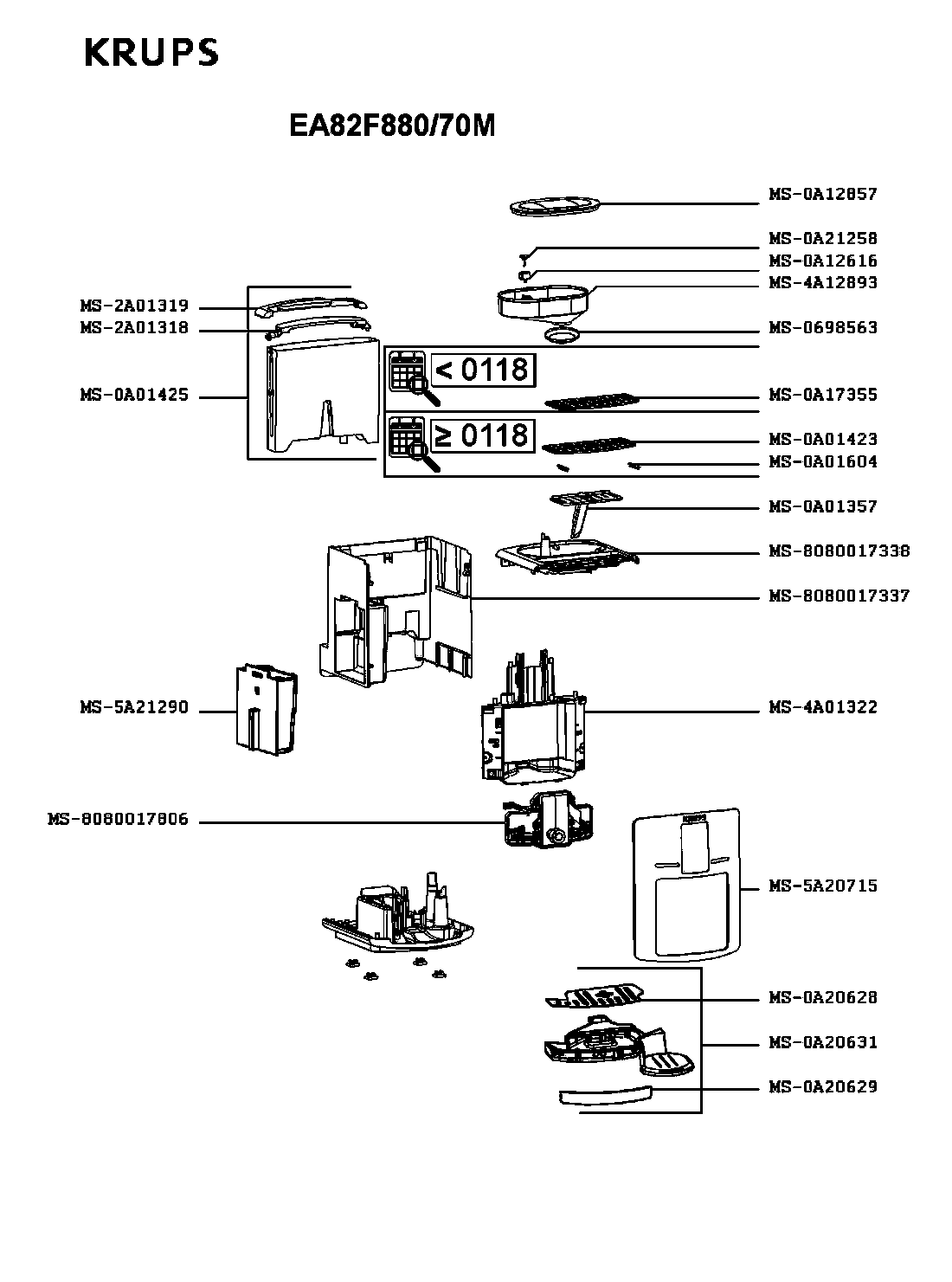 KRUPS

EA82F880/70M

MS-0A12857
MS-0A21258
MS-0A12616
MS-4A12893
MS-2A01319
MS-2A01318
MS-0698563
< 0118
MS-0A01425
MS-0A17355
≥ 0118
MS-0A01423
MS-0A01604
MS-0A01357
MS-8080017338
MS-8080017337
MS-5A21290
MS-4A01322
MS-8080017806
KRUPS
MS-5A20715
MS-0A20628
MS-0A20631
MS-0A20629