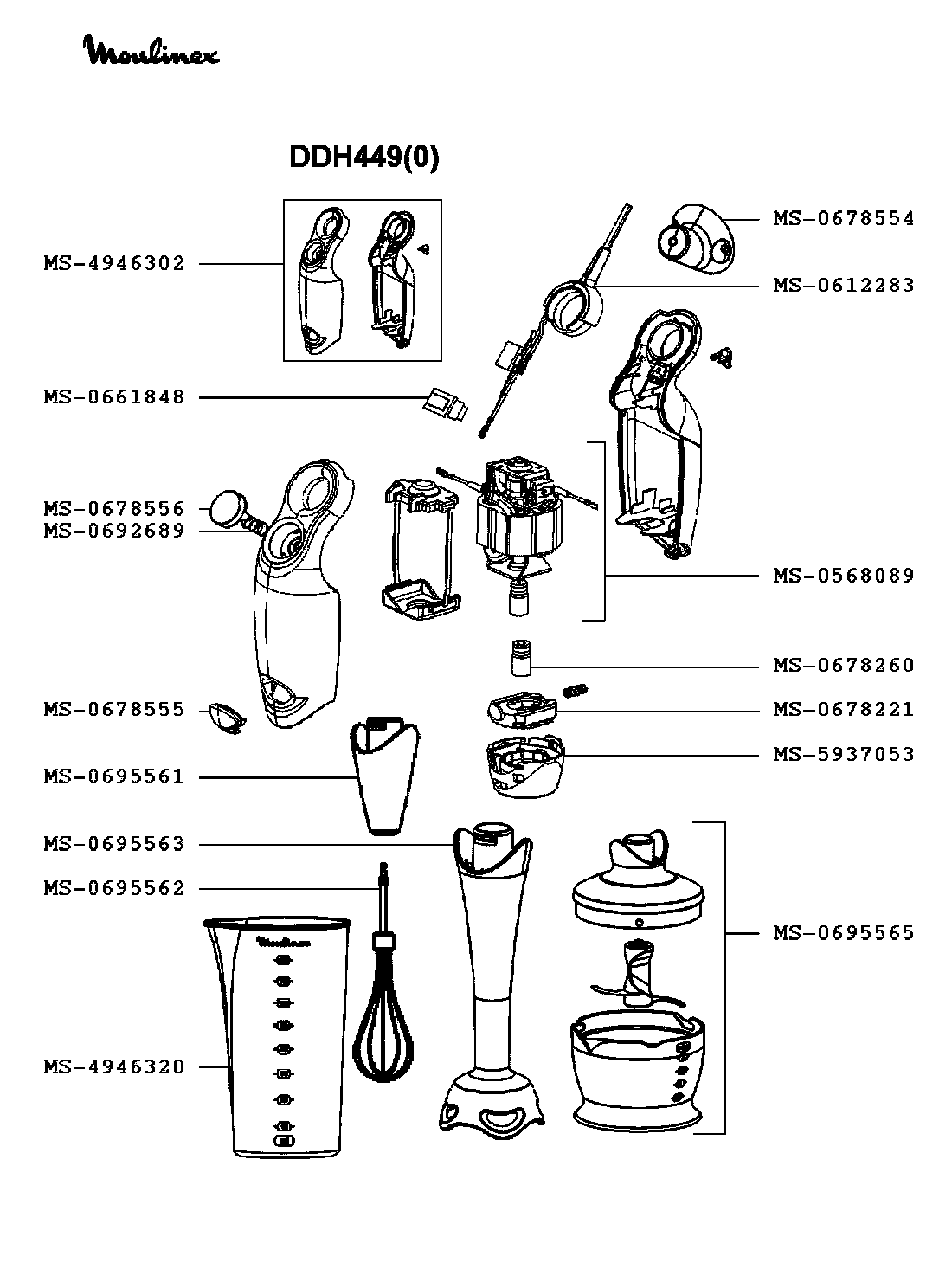 Moulinex

DDH449(0)

MS-4946302
MS-0661848
MS-0678556
MS-0692689
MS-0678555
MS-0695561
MS-0695563
MS-0695562
MS-4946320

MS-0678554
MS-0612283
MS-0568089
MS-0678260
MS-0678221
MS-5937053
MS-0695565

Moulinex