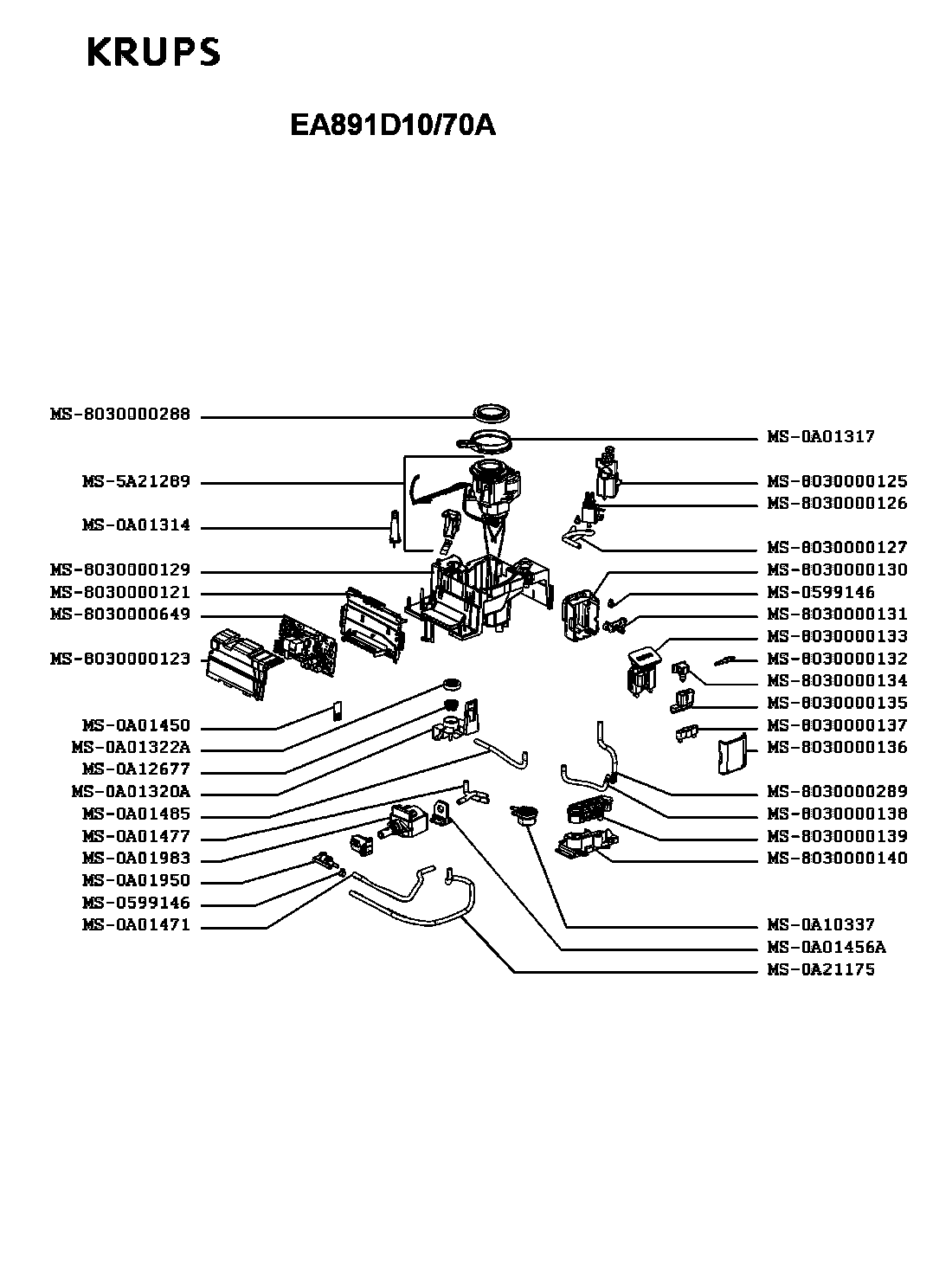 KRUPS

EA891D10/70A

MS-8030000288
MS-5A21289
MS-0A01314
MS-8030000129
MS-8030000121
MS-8030000649
MS-8030000123
MS-0A01450
MS-0A01322A
MS-0A12677
MS-0A01320A
MS-0A01485
MS-0A01477
MS-0A01983
MS-0A01950
MS-0599146
MS-0A01471

MS-0A01317
MS-8030000125
MS-8030000126
MS-8030000127
MS-8030000130
MS-0599146
MS-8030000131
MS-8030000133
MS-8030000132
MS-8030000134
MS-8030000135
MS-8030000137
MS-8030000136
MS-8030000289
MS-8030000138
MS-8030000139
MS-8030000140
MS-0A10337
MS-0A01456A
MS-0A21175