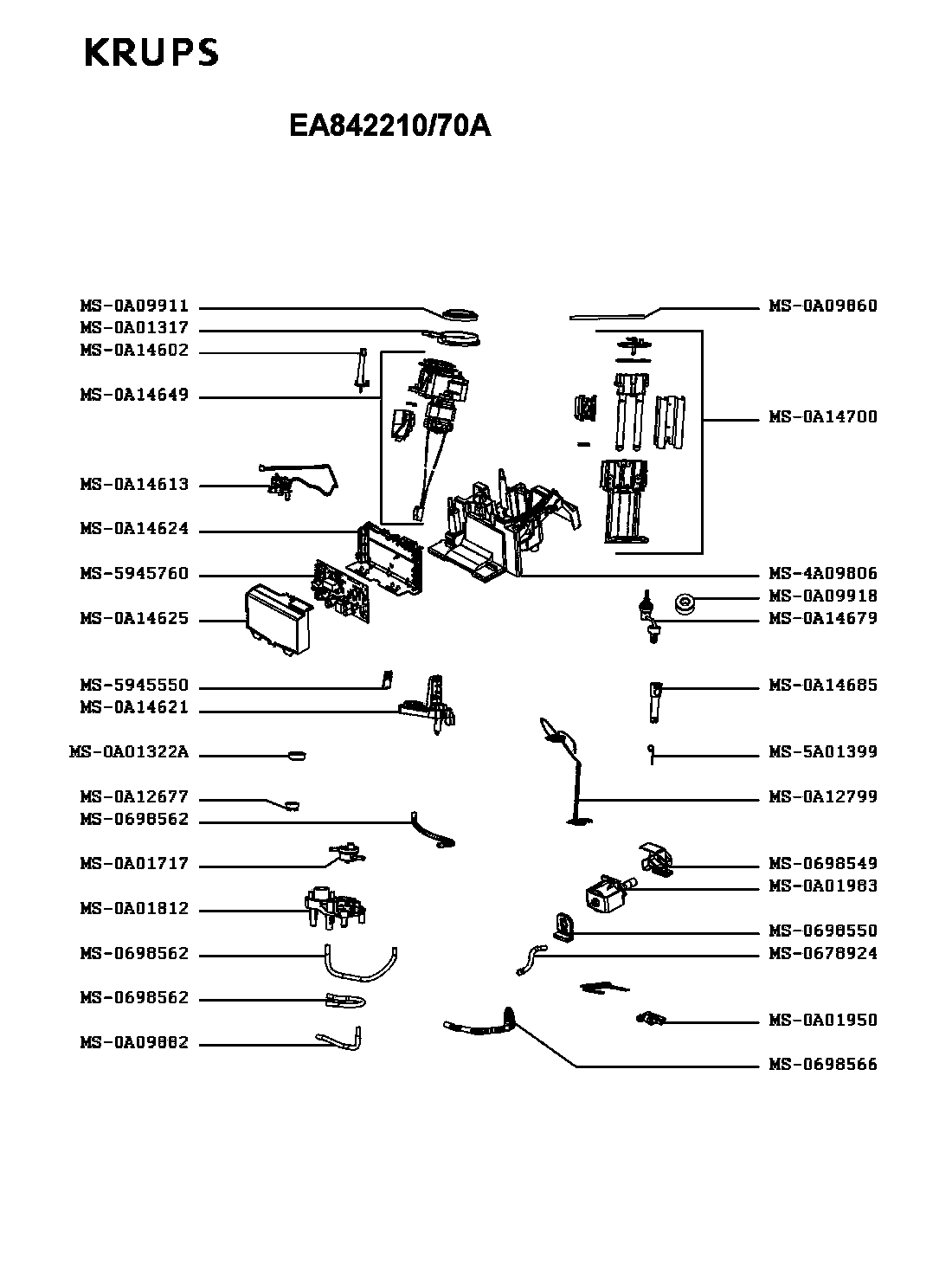 KRUPS

EA842210/70A

MS-0A09911
MS-0A01317
MS-0A14602
MS-0A14649
MS-0A14613
MS-0A14624
MS-5945760
MS-0A14625
MS-5945550
MS-0A14621
MS-0A01322A
MS-0A12677
MS-0698562
MS-0A01717
MS-0A01812
MS-0698562
MS-0698562
MS-0A09882

MS-0A09860
MS-0A14700
MS-4A09806
MS-0A09918
MS-0A14679
MS-0A14685
MS-5A01399
MS-0A12799
MS-0698549
MS-0A01983
MS-0698550
MS-0678924
MS-0A01950
MS-0698566