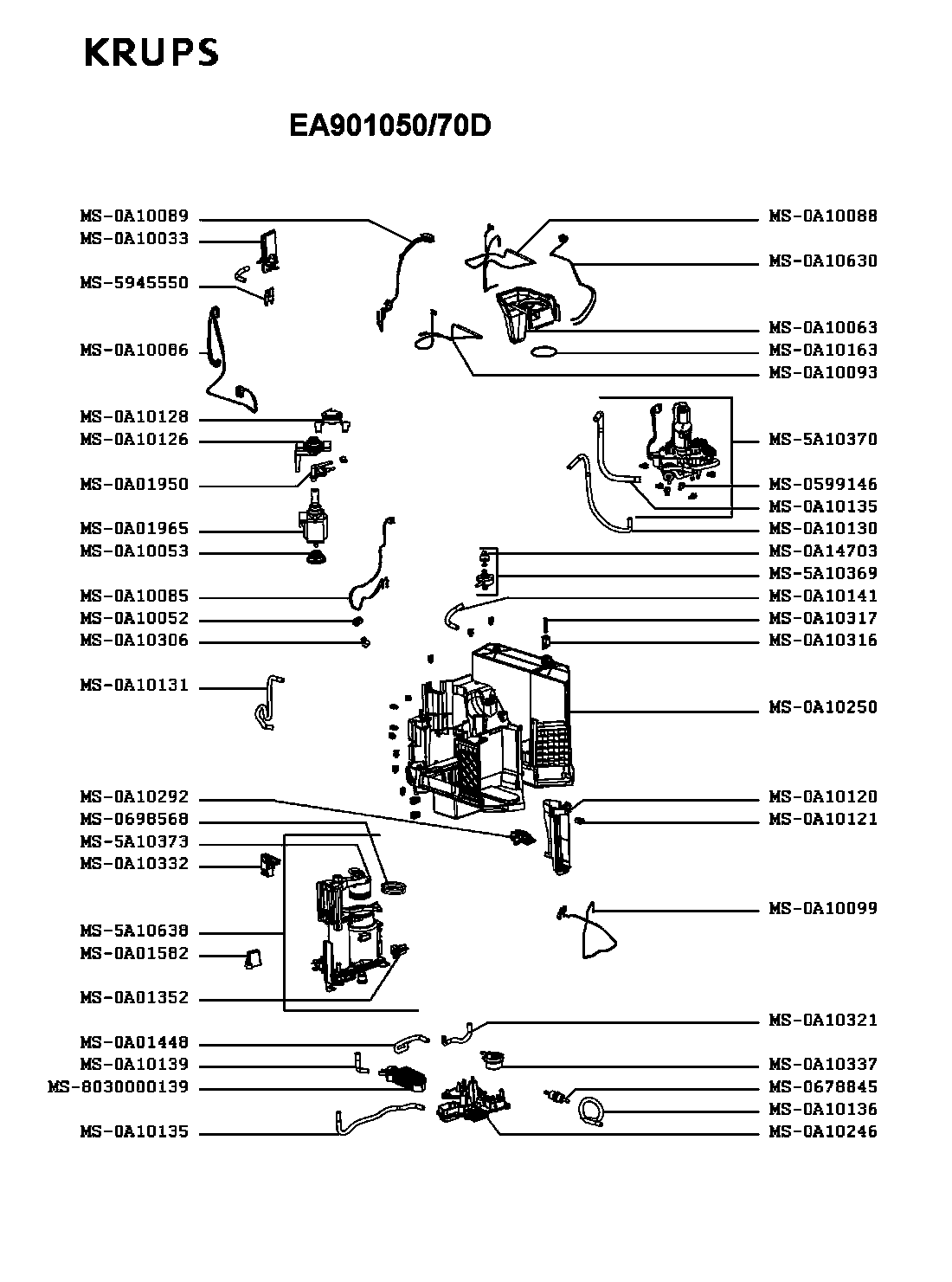 KRUPS

EA901050/70D

MS-0A10089
MS-0A10033
MS-5945550
MS-0A10086
MS-0A10128
MS-0A10126
MS-0A01950
MS-0A01965
MS-0A10053
MS-0A10085
MS-0A10052
MS-0A10306
MS-0A10131
MS-0A10292
MS-0698568
MS-5A10373
MS-0A10332
MS-5A10638
MS-0A01582
MS-0A01352
MS-0A01448
MS-0A10139
MS-8030000139
MS-0A10135

MS-0A10088
MS-0A10630
MS-0A10063
MS-0A10163
MS-0A10093
MS-5A10370
MS-0599146
MS-0A10135
MS-0A10130
MS-0A14703
MS-5A10369
MS-0A10141
MS-0A10317
MS-0A10316
MS-0A10250
MS-0A10120
MS-0A10121
MS-0A10099
MS-0A10321
MS-0A10337
MS-0678845
MS-0A10136
MS-0A10246