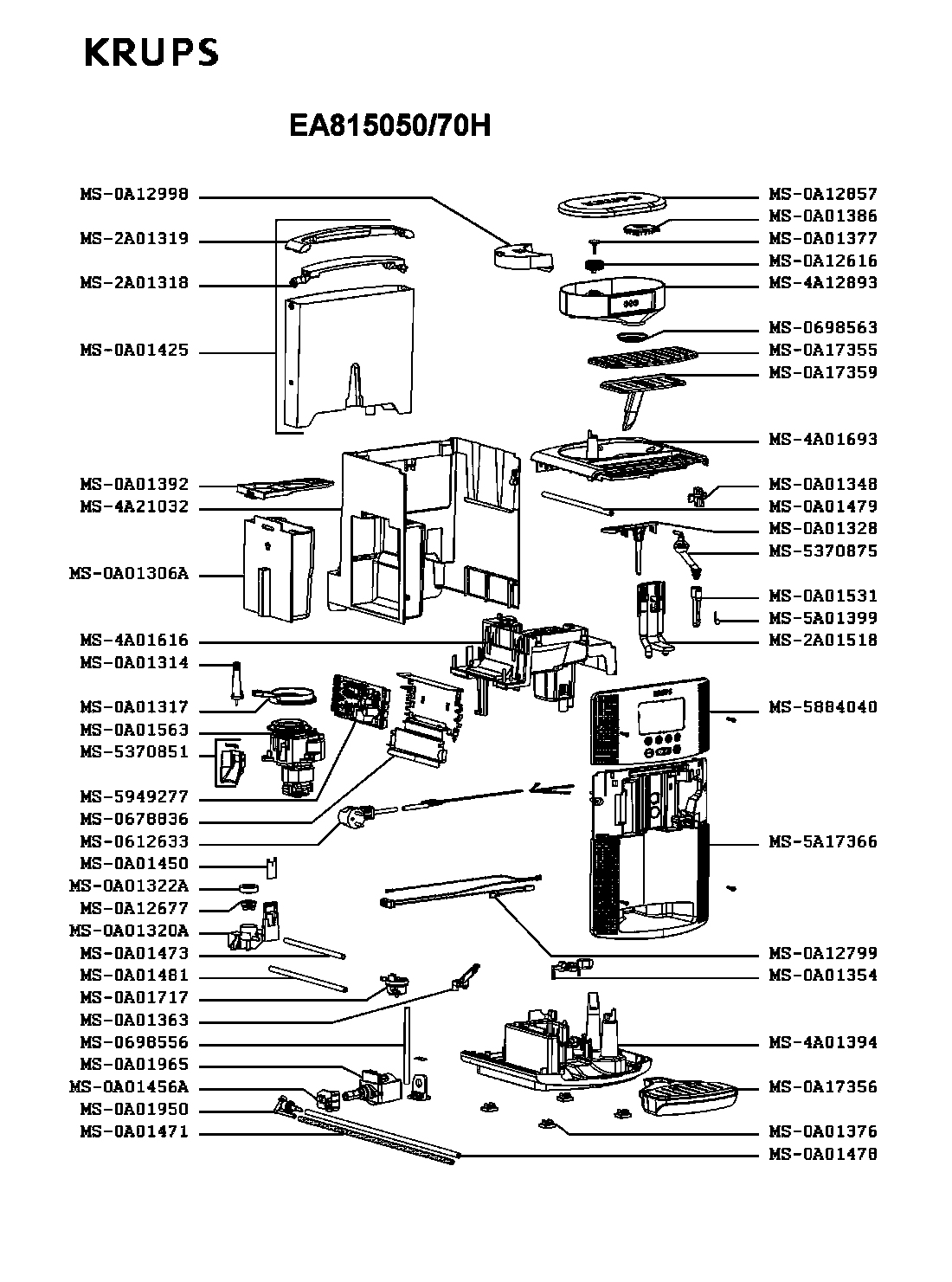 KRUPS

EA815050/70H

MS-0A12998
MS-2A01319
MS-2A01318
MS-0A01425
MS-0A01392
MS-4A21032
MS-0A01306A
MS-4A01616
MS-0A01314
MS-0A01317
MS-0A01563
MS-5370851
MS-5949277
MS-0678836
MS-0612633
MS-0A01450
MS-0A01322A
MS-0A12677
MS-0A01320A
MS-0A01473
MS-0A01481
MS-0A01717
MS-0A01363
MS-0698556
MS-0A01965
MS-0A01456A
MS-0A01950
MS-0A01471

MS-0A12857
MS-0A01386
MS-0A01377
MS-0A12616
MS-4A12893
MS-0698563
MS-0A17355
MS-0A17359
MS-4A01693
MS-0A01348
MS-0A01479
MS-0A01328
MS-5370875
MS-0A01531
MS-5A01399
MS-2A01518
MS-5884040
MS-5A17366
MS-0A12799
MS-0A01354
MS-4A01394
MS-0A17356
MS-0A01376
MS-0A01478