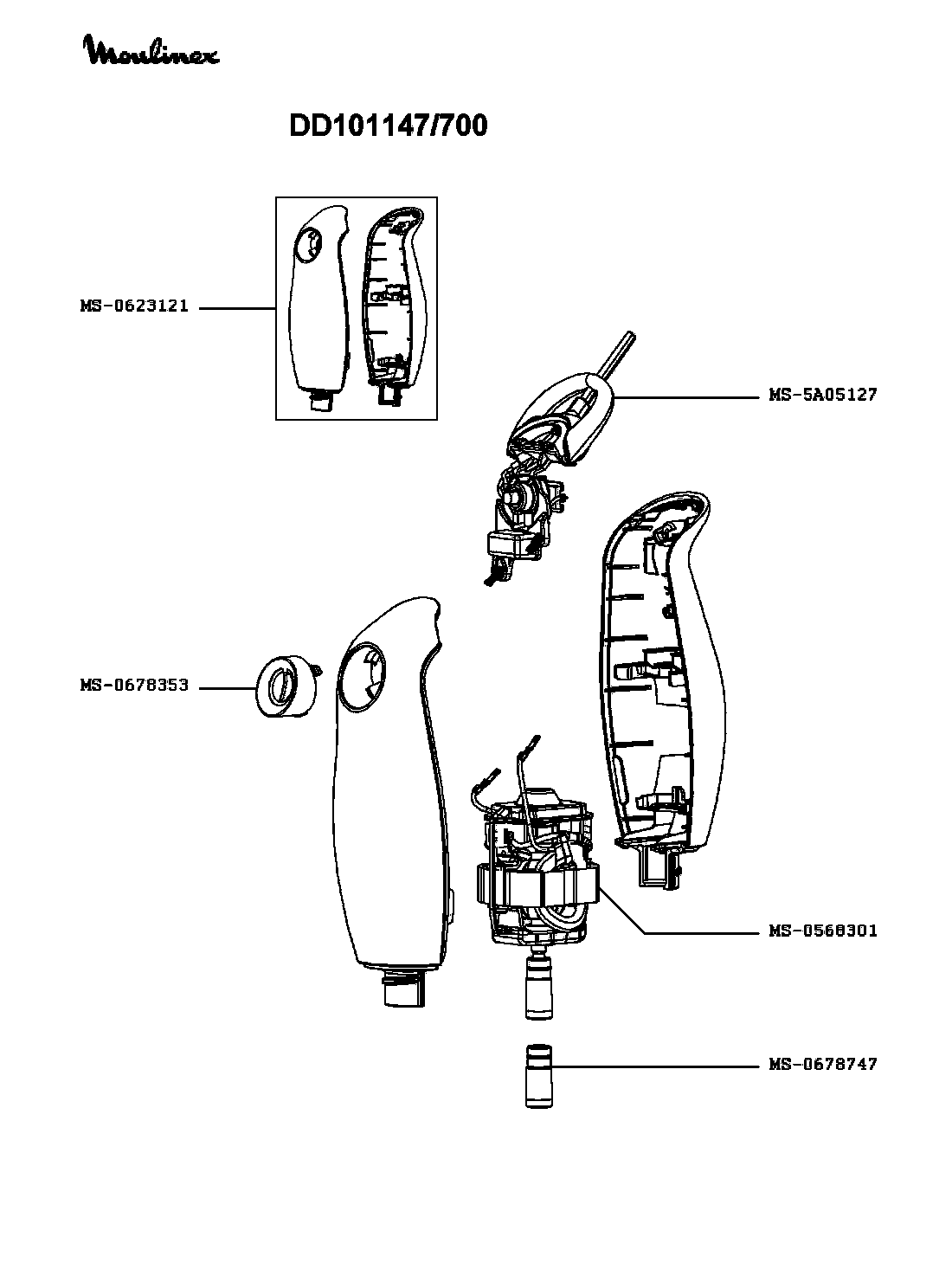 Moulinex

DD101147/700

MS-0623121

MS-5A05127

MS-0678353

MS-0568301

MS-0678747