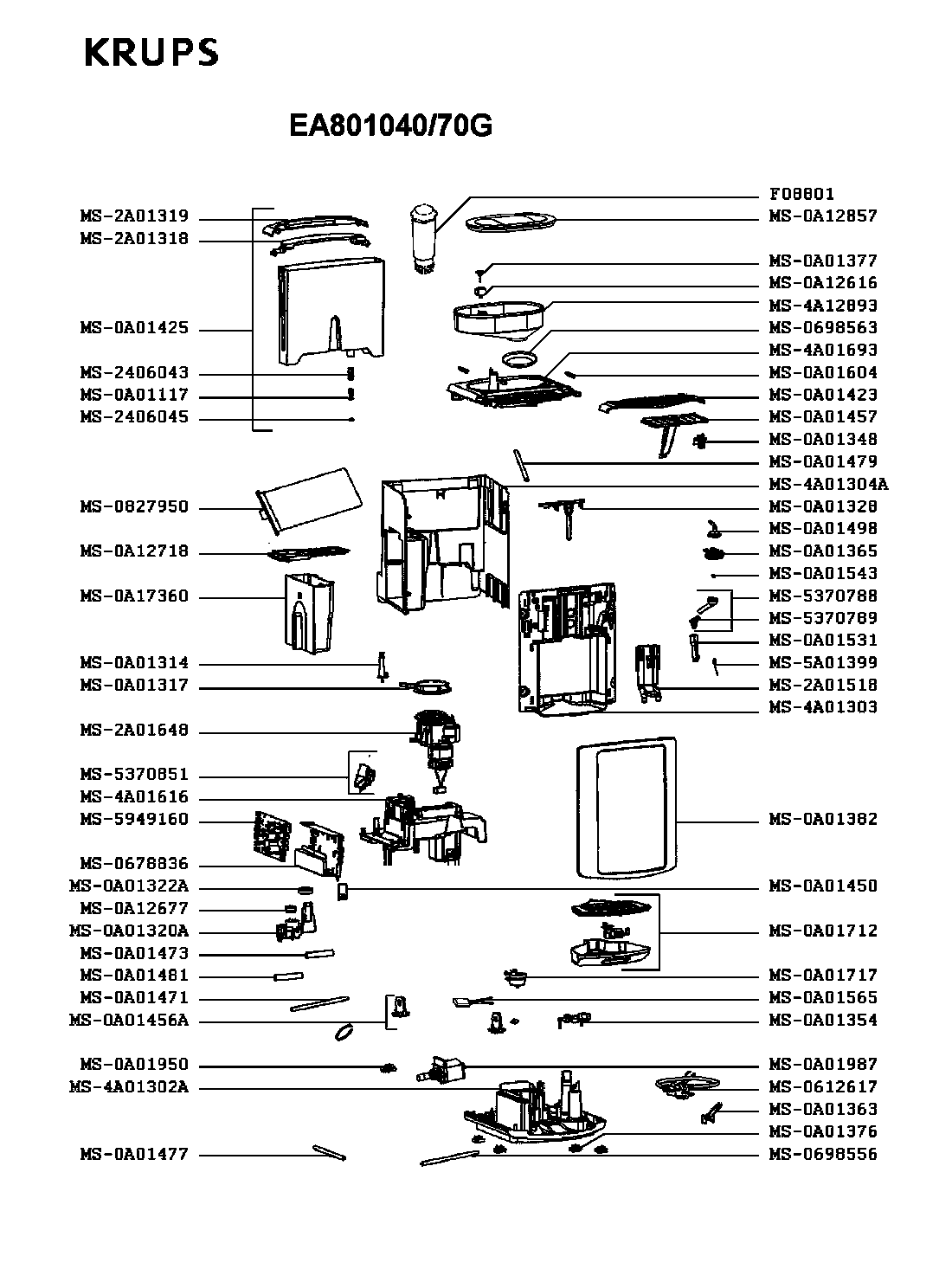 KRUPS

EA801040/70G

MS-2A01319
MS-2A01318
MS-0A01425
MS-2406043
MS-0A01117
MS-2406045
MS-0827950
MS-0A12718
MS-0A17360
MS-0A01314
MS-0A01317
MS-2A01648
MS-5370851
MS-4A01616
MS-5949160
MS-0678836
MS-0A01322A
MS-0A12677
MS-0A01320A
MS-0A01473
MS-0A01481
MS-0A01471
MS-0A01456A
MS-0A01950
MS-4A01302A
MS-0A01477

F08801
MS-0A12857
MS-0A01377
MS-0A12616
MS-4A12893
MS-0698563
MS-4A01693
MS-0A01604
MS-0A01423
MS-0A01457
MS-0A01348
MS-0A01479
MS-4A01304A
MS-0A01328
MS-0A01498
MS-0A01365
MS-0A01543
MS-5370788
MS-5370789
MS-0A01531
MS-5A01399
MS-2A01518
MS-4A01303
MS-0A01382
MS-0A01450
MS-0A01712
MS-0A01717
MS-0A01565
MS-0A01354
MS-0A01987
MS-0612617
MS-0A01363
MS-0A01376
MS-0698556