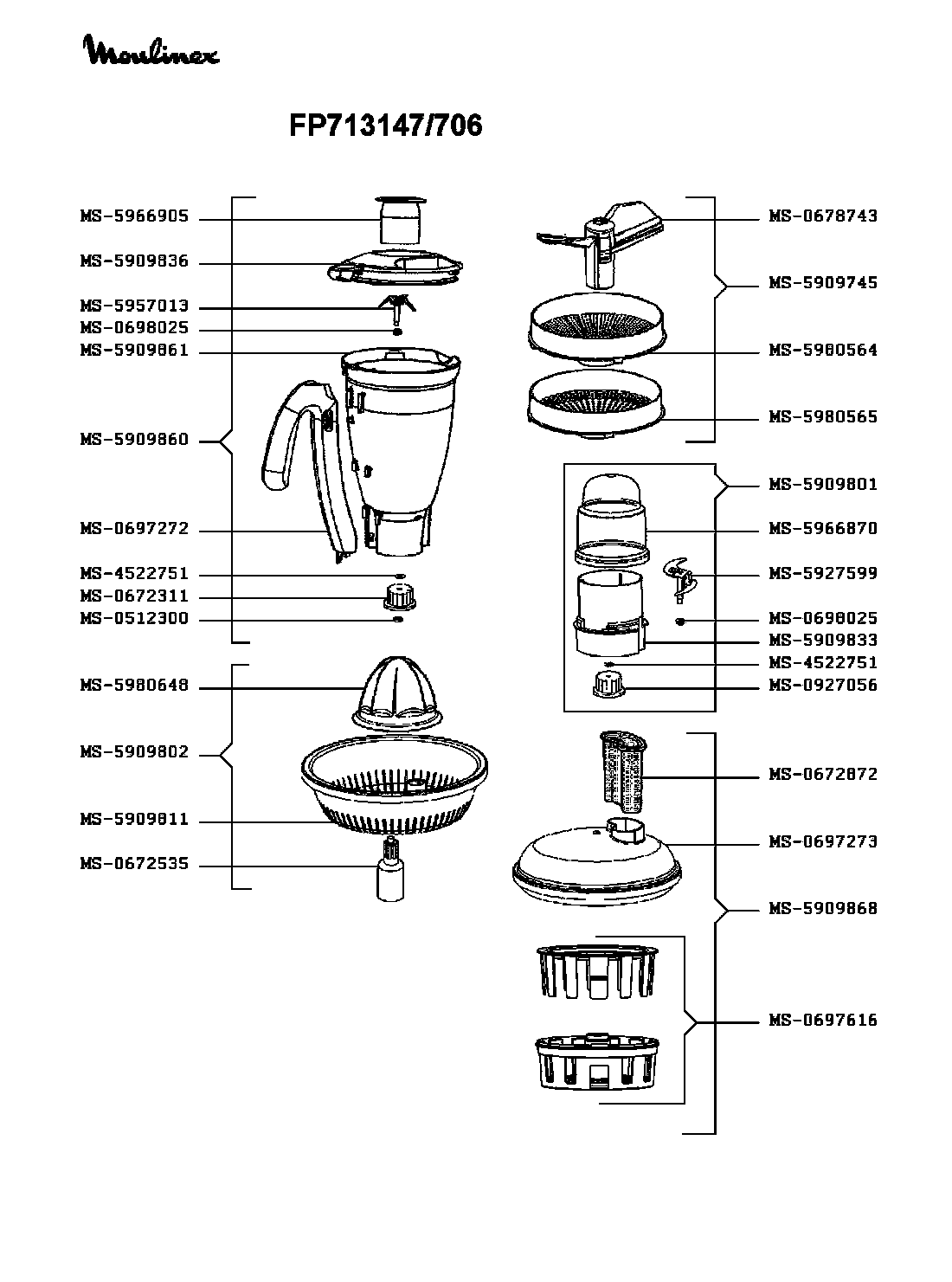 Moulinex

FP713147/706

MS-5966905
MS-5909836
MS-5957013
MS-0698025
MS-5909861
MS-5909860
MS-0697272
MS-4522751
MS-0672311
MS-0512300
MS-5980648
MS-5909802
MS-5909811
MS-0672535

MS-0678743
MS-5909745
MS-5980564
MS-5980565
MS-5909801
MS-5966870
MS-5927599
MS-0698025
MS-5909833
MS-4522751
MS-0927056
MS-0672872
MS-0697273
MS-5909868
MS-0697616