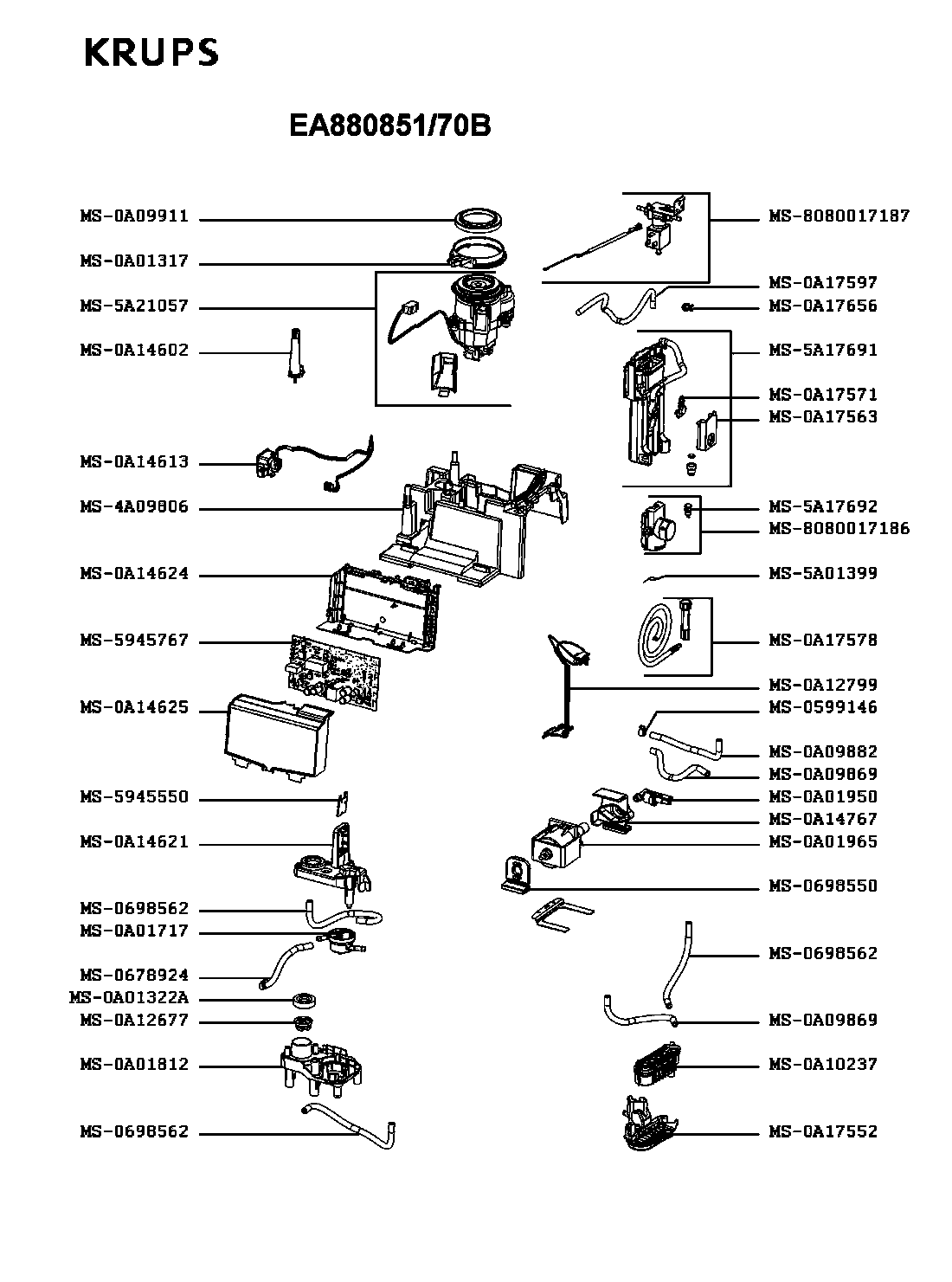 KRUPS

EA880851/70B

MS-0A09911
MS-0A01317
MS-5A21057
MS-0A14602
MS-0A14613
MS-4A09806
MS-0A14624
MS-5945767
MS-0A14625
MS-5945550
MS-0A14621
MS-0698562
MS-0A01717
MS-0678924
MS-0A01322A
MS-0A12677
MS-0A01812
MS-0698562

MS-8080017187
MS-0A17597
MS-0A17656
MS-5A17691
MS-0A17571
MS-0A17563
MS-5A17692
MS-8080017186
MS-5A01399
MS-0A17578
MS-0A12799
MS-0599146
MS-0A09882
MS-0A09869
MS-0A01950
MS-0A14767
MS-0A01965
MS-0698550
MS-0698562
MS-0A09869
MS-0A10237
MS-0A17552