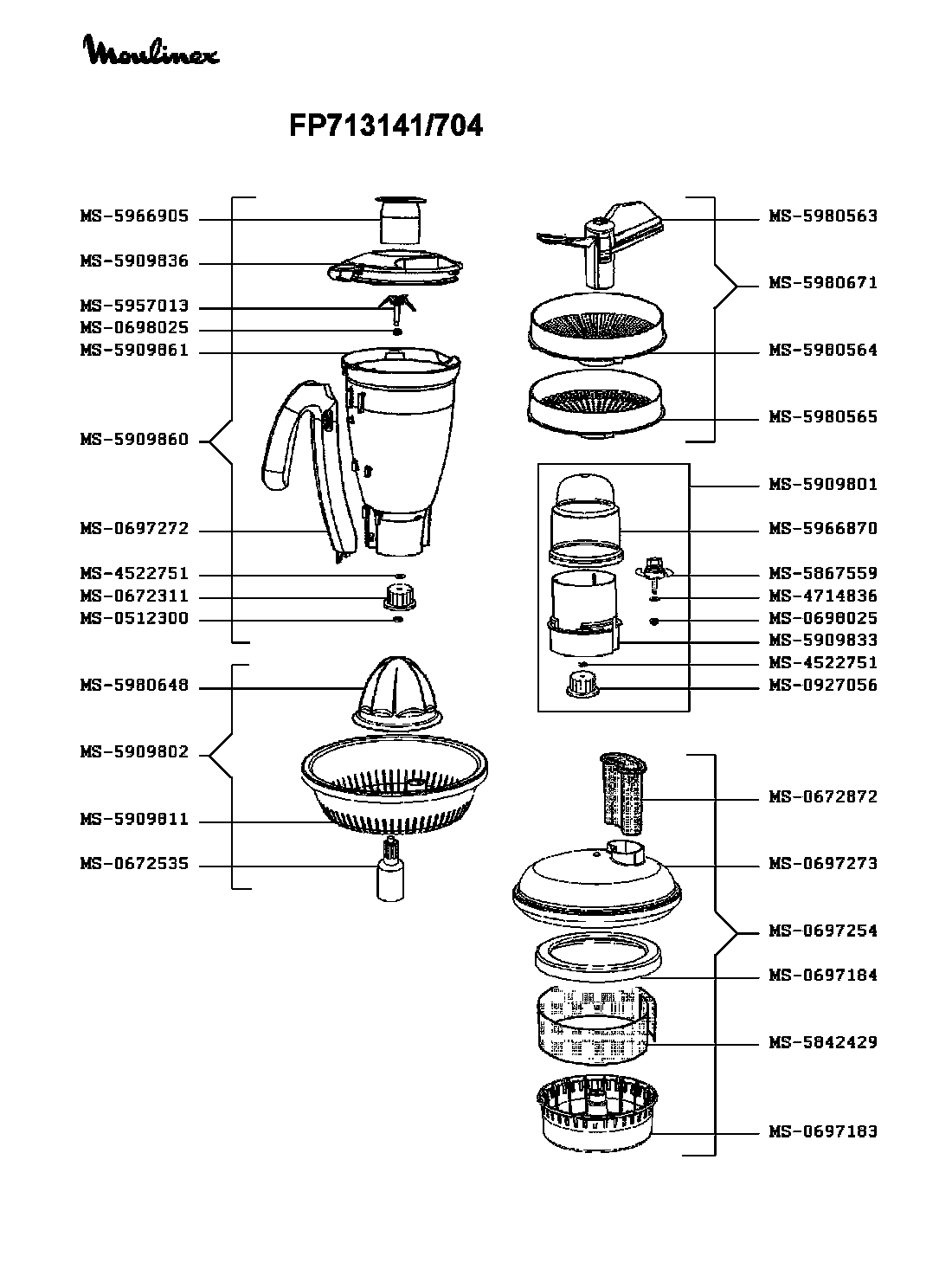 Moulinex

FP713141/704

MS-5966905
MS-5909836
MS-5957013
MS-0698025
MS-5909861
MS-5909860
MS-0697272
MS-4522751
MS-0672311
MS-0512300
MS-5980648
MS-5909802
MS-5909811
MS-0672535

MS-5980563
MS-5980671
MS-5980564
MS-5980565
MS-5909801
MS-5966870
MS-5867559
MS-4714836
MS-0698025
MS-5909833
MS-4522751
MS-0927056
MS-0672872
MS-0697273
MS-0697254
MS-0697184
MS-5842429
MS-0697183