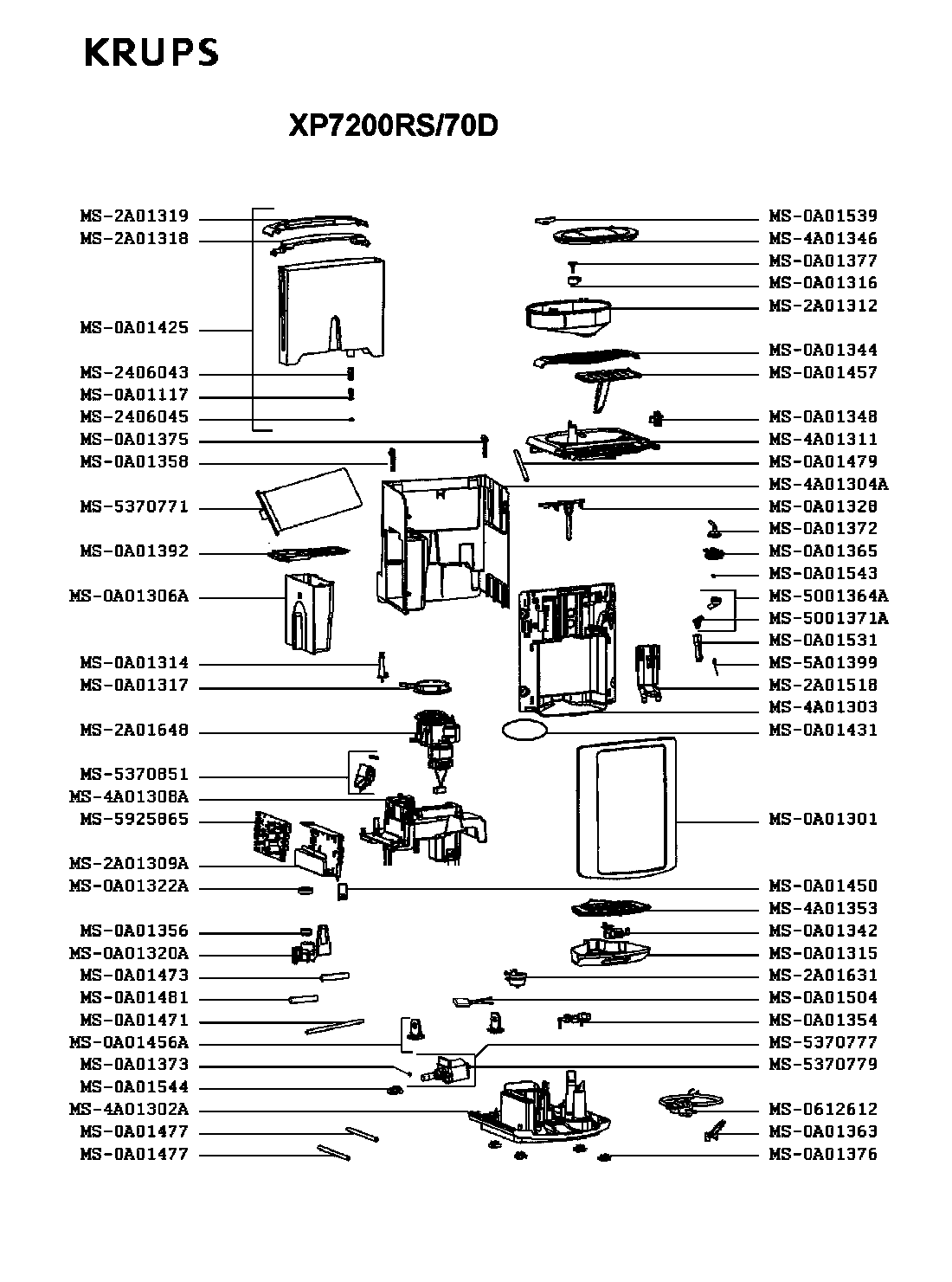 KRUPS

XP7200RS/70D

MS-2A01319
MS-2A01318
MS-0A01425
MS-2406043
MS-0A01117
MS-2406045
MS-0A01375
MS-0A01358
MS-5370771
MS-0A01392
MS-0A01306A
MS-0A01314
MS-0A01317
MS-2A01648
MS-5370851
MS-4A01308A
MS-5925865
MS-2A01309A
MS-0A01322A
MS-0A01356
MS-0A01320A
MS-0A01473
MS-0A01481
MS-0A01471
MS-0A01456A
MS-0A01373
MS-0A01544
MS-4A01302A
MS-0A01477
MS-0A01477

MS-0A01539
MS-4A01346
MS-0A01377
MS-0A01316
MS-2A01312
MS-0A01344
MS-0A01457
MS-0A01348
MS-4A01311
MS-0A01479
MS-4A01304A
MS-0A01328
MS-0A01372
MS-0A01365
MS-0A01543
MS-5001364A
MS-5001371A
MS-0A01531
MS-5A01399
MS-2A01518
MS-4A01303
MS-0A01431
MS-0A01301
MS-0A01450
MS-4A01353
MS-0A01342
MS-0A01315
MS-2A01631
MS-0A01504
MS-0A01354
MS-5370777
MS-5370779
MS-0612612
MS-0A01363
MS-0A01376