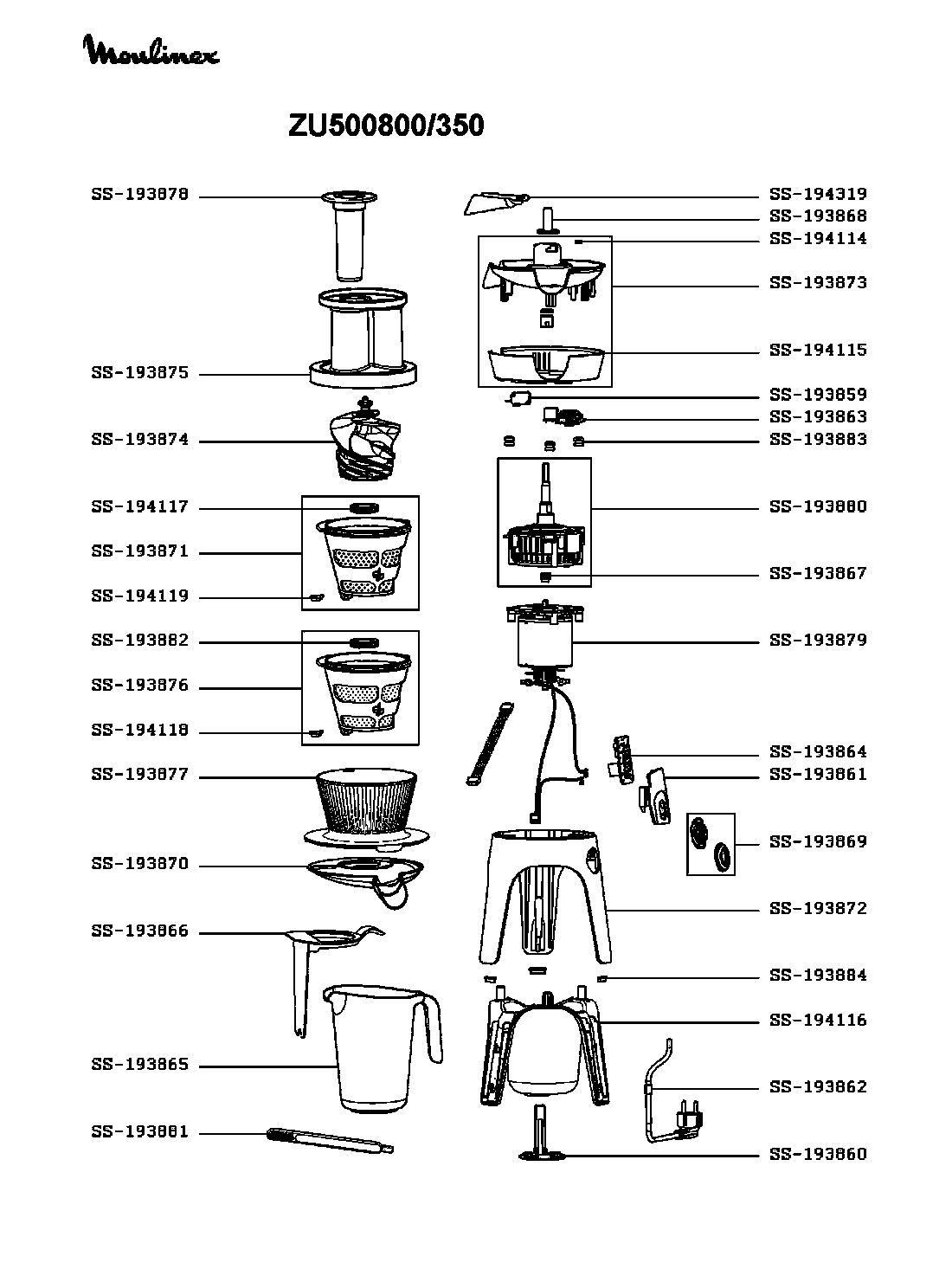 Moulinex

ZU500800/350

SS-193878
SS-193875
SS-193874
SS-194117
SS-193871
SS-194119
SS-193882
SS-193876
SS-194118
SS-193877
SS-193870
SS-193866
SS-193865
SS-193881

SS-194319
SS-193868
SS-194114
SS-193873
SS-194115
SS-193859
SS-193863
SS-193883
SS-193880
SS-193867
SS-193879
SS-193864
SS-193861
SS-193869
SS-193872
SS-193884
SS-194116
SS-193862
SS-193860