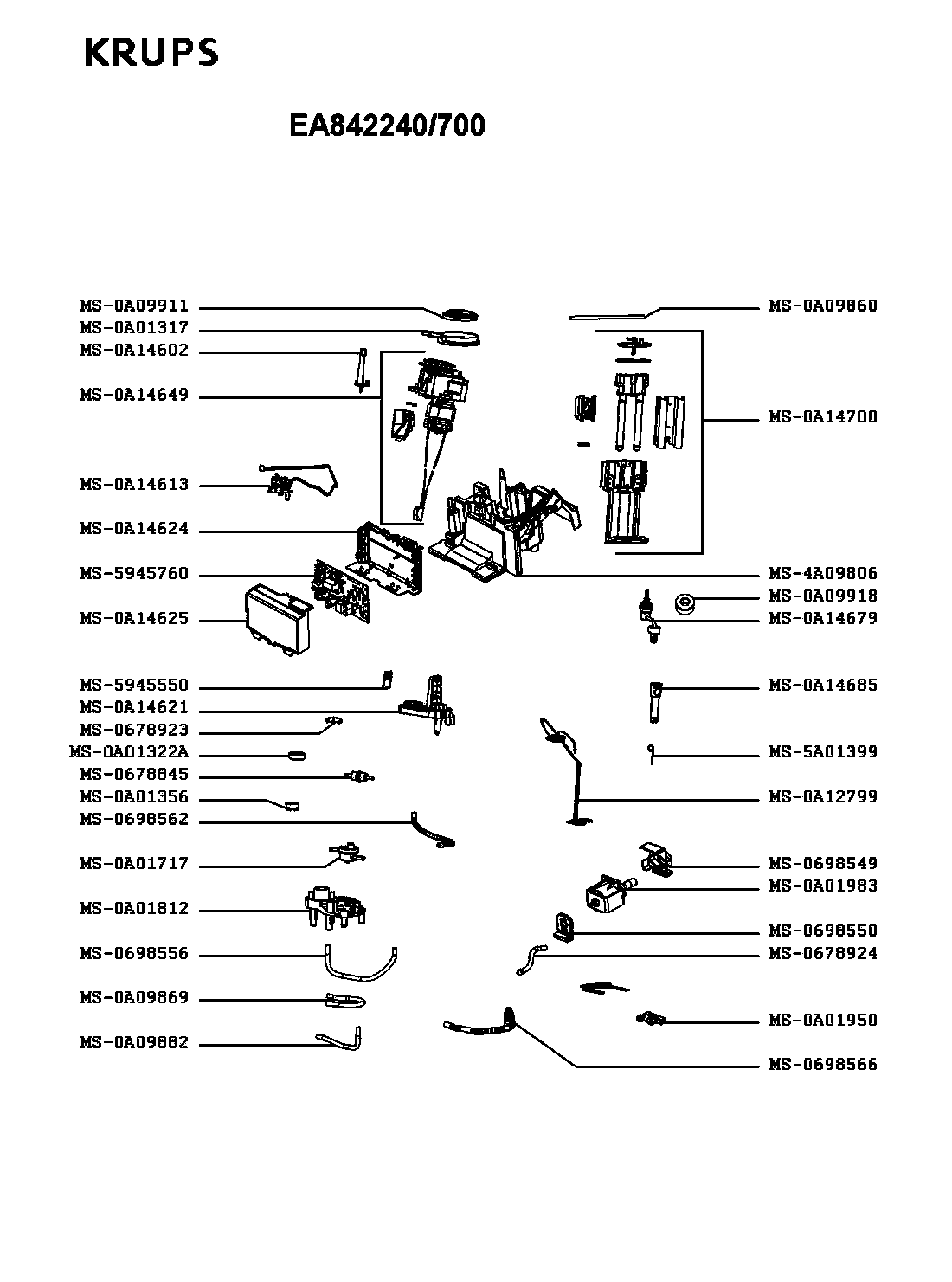 KRUPS

EA842240/700

MS-0A09911
MS-0A01317
MS-0A14602
MS-0A14649
MS-0A14613
MS-0A14624
MS-5945760
MS-0A14625
MS-5945550
MS-0A14621
MS-0678923
MS-0A01322A
MS-0678845
MS-0A01356
MS-0698562
MS-0A01717
MS-0A01812
MS-0698556
MS-0A09869
MS-0A09882

MS-0A09860
MS-0A14700
MS-4A09806
MS-0A09918
MS-0A14679
MS-0A14685
MS-5A01399
MS-0A12799
MS-0698549
MS-0A01983
MS-0698550
MS-0678924
MS-0A01950
MS-0698566