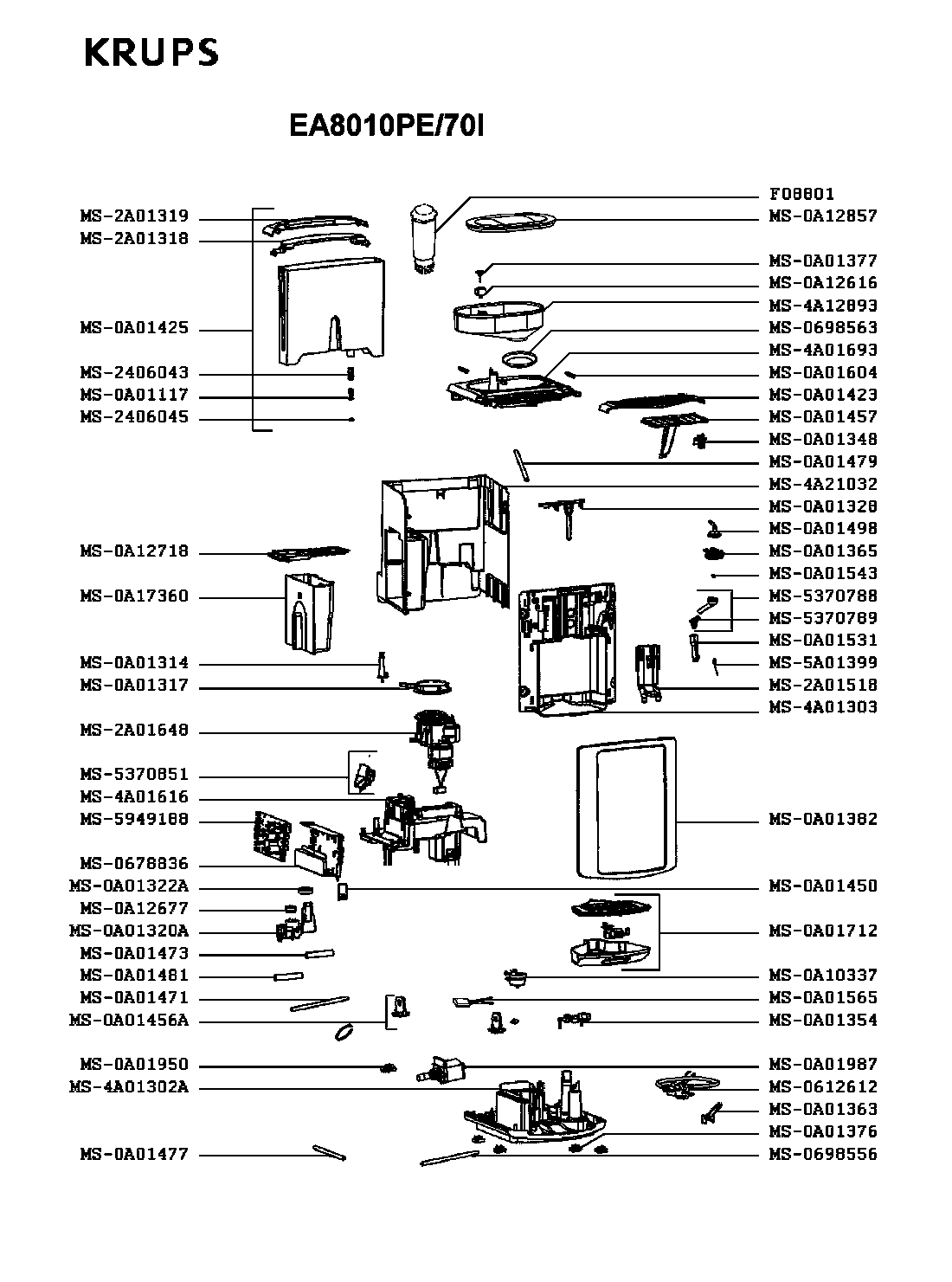 KRUPS

EA8010PE/70I

MS-2A01319
MS-2A01318
MS-0A01425
MS-2406043
MS-0A01117
MS-2406045
MS-0A12718
MS-0A17360
MS-0A01314
MS-0A01317
MS-2A01648
MS-5370851
MS-4A01616
MS-5949188
MS-0678836
MS-0A01322A
MS-0A12677
MS-0A01320A
MS-0A01473
MS-0A01481
MS-0A01471
MS-0A01456A
MS-0A01950
MS-4A01302A
MS-0A01477

F08801
MS-0A12857
MS-0A01377
MS-0A12616
MS-4A12893
MS-0698563
MS-4A01693
MS-0A01604
MS-0A01423
MS-0A01457
MS-0A01348
MS-0A01479
MS-4A21032
MS-0A01328
MS-0A01498
MS-0A01365
MS-0A01543
MS-5370788
MS-5370789
MS-0A01531
MS-5A01399
MS-2A01518
MS-4A01303
MS-0A01382
MS-0A01450
MS-0A01712
MS-0A10337
MS-0A01565
MS-0A01354
MS-0A01987
MS-0612612
MS-0A01363
MS-0A01376
MS-0698556