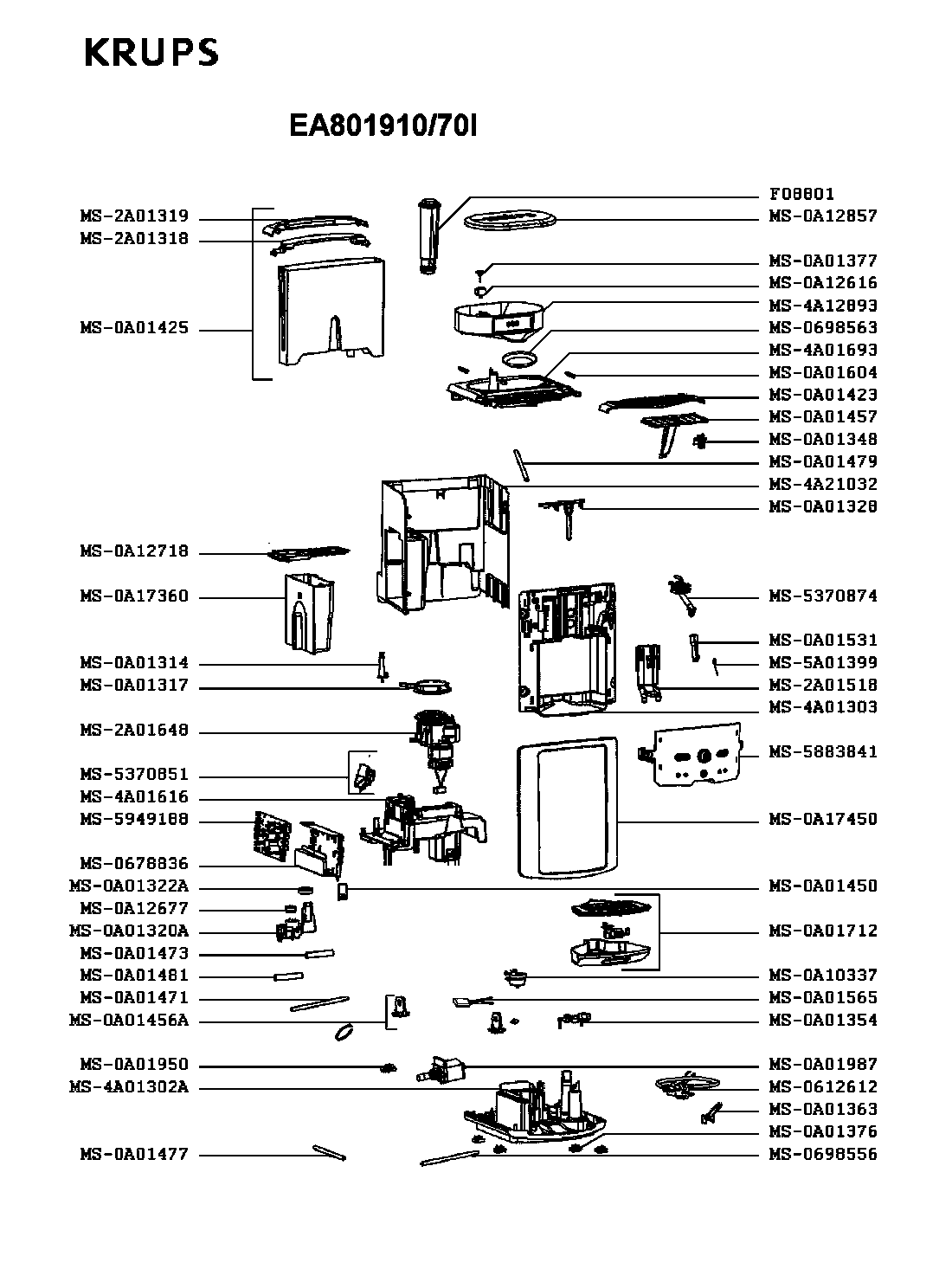 KRUPS

EA801910/70I

MS-2A01319
MS-2A01318
MS-0A01425
MS-0A12718
MS-0A17360
MS-0A01314
MS-0A01317
MS-2A01648
MS-5370851
MS-4A01616
MS-5949188
MS-0678836
MS-0A01322A
MS-0A12677
MS-0A01320A
MS-0A01473
MS-0A01481
MS-0A01471
MS-0A01456A
MS-0A01950
MS-4A01302A
MS-0A01477

F08801
MS-0A12857
MS-0A01377
MS-0A12616
MS-4A12893
MS-0698563
MS-4A01693
MS-0A01604
MS-0A01423
MS-0A01457
MS-0A01348
MS-0A01479
MS-4A21032
MS-0A01328
MS-5370874
MS-0A01531
MS-5A01399
MS-2A01518
MS-4A01303
MS-5883841
MS-0A17450
MS-0A01450
MS-0A01712
MS-0A10337
MS-0A01565
MS-0A01354
MS-0A01987
MS-0612612
MS-0A01363
MS-0A01376
MS-0698556