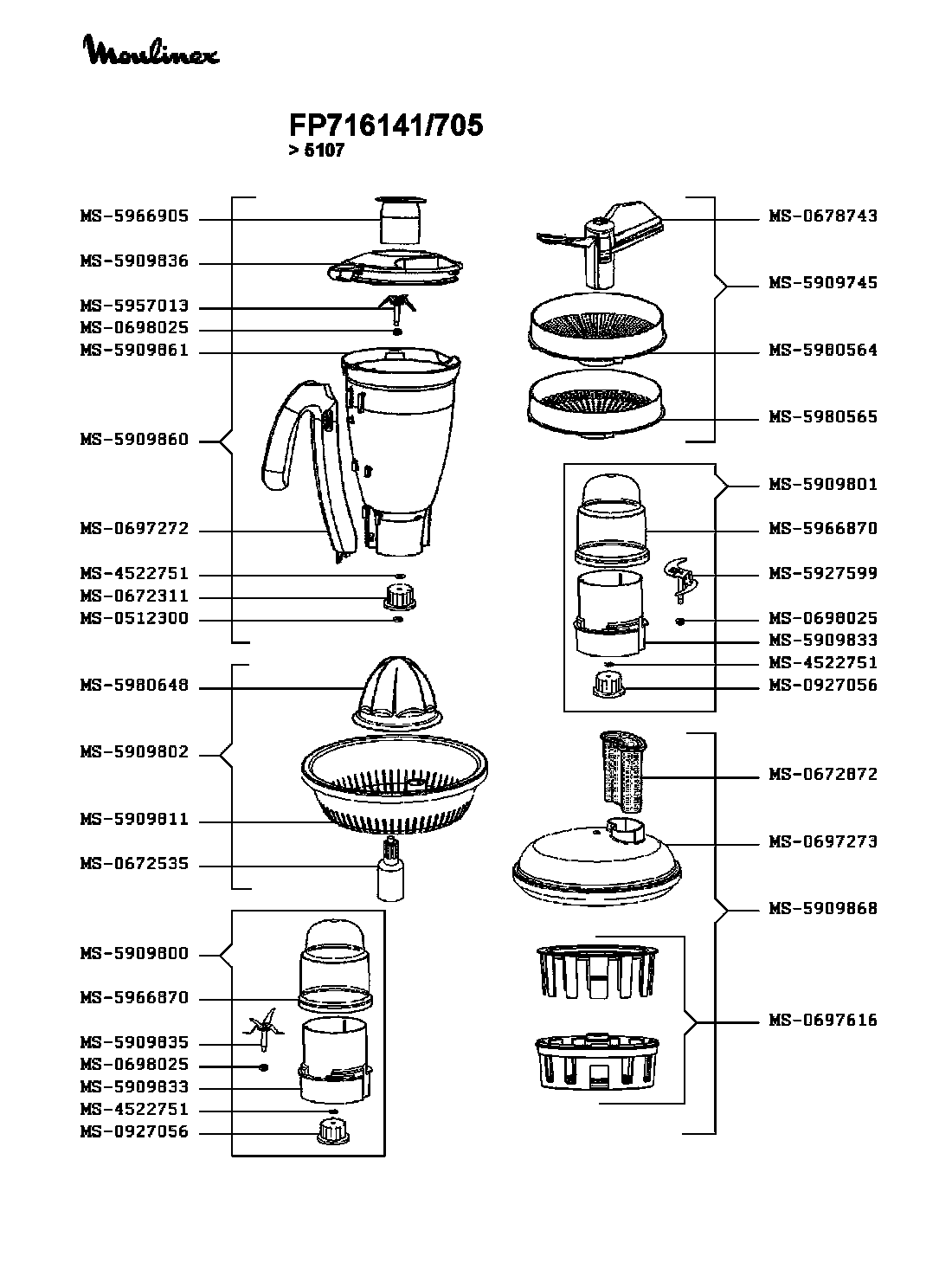 Moulinex

FP716141/705
> 5107

MS-5966905
MS-5909836
MS-5957013
MS-0698025
MS-5909861
MS-5909860
MS-0697272
MS-4522751
MS-0672311
MS-0512300
MS-5980648
MS-5909802
MS-5909811
MS-0672535
MS-5909800
MS-5966870
MS-5909835
MS-0698025
MS-5909833
MS-4522751
MS-0927056

MS-0678743
MS-5909745
MS-5980564
MS-5980565
MS-5909801
MS-5966870
MS-5927599
MS-0698025
MS-5909833
MS-4522751
MS-0927056
MS-0672872
MS-0697273
MS-5909868
MS-0697616