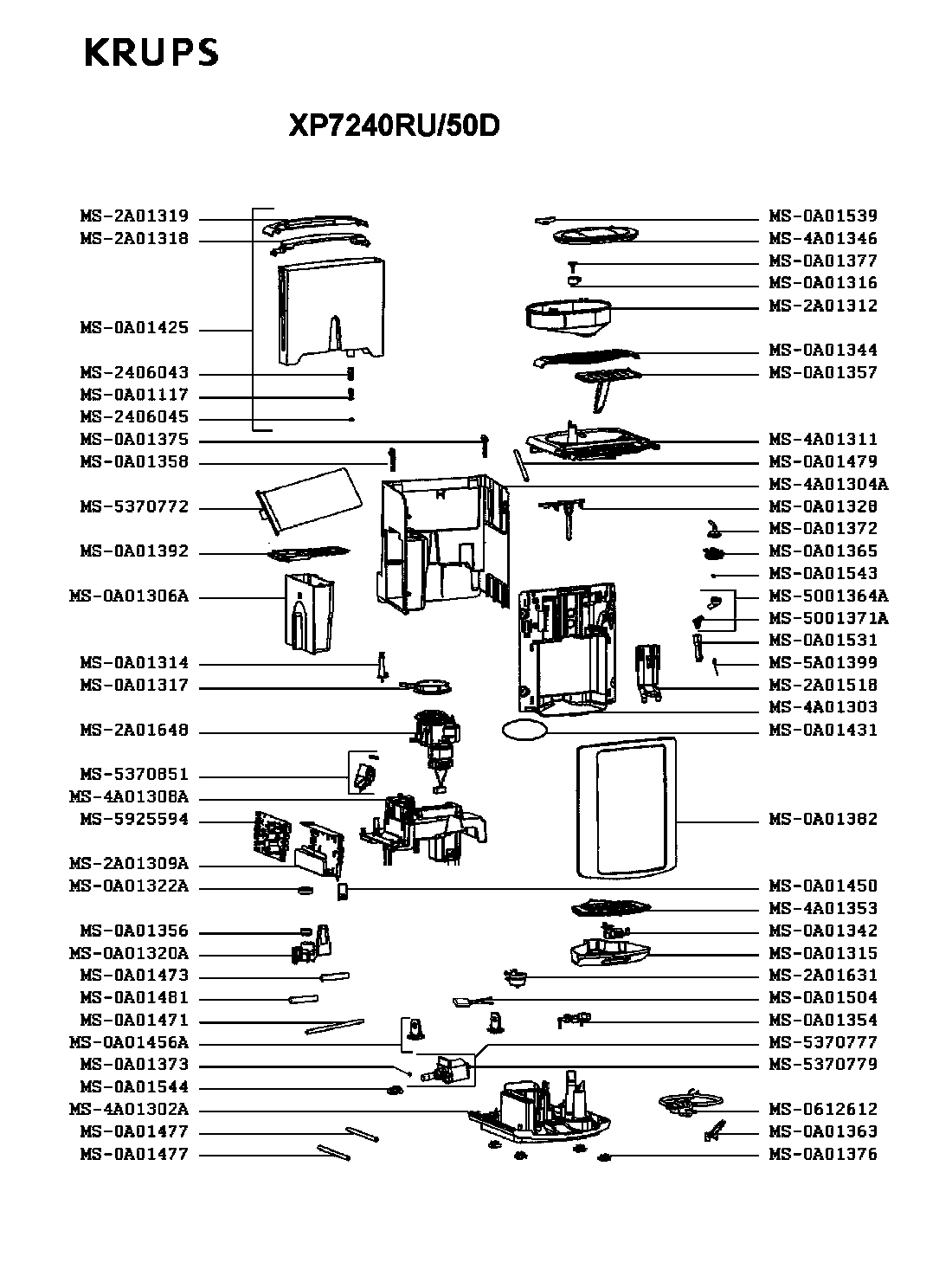 KRUPS

XP7240RU/50D

MS-2A01319
MS-2A01318
MS-0A01425
MS-2406043
MS-0A01117
MS-2406045
MS-0A01375
MS-0A01358
MS-5370772
MS-0A01392
MS-0A01306A
MS-0A01314
MS-0A01317
MS-2A01648
MS-5370851
MS-4A01308A
MS-5925594
MS-2A01309A
MS-0A01322A
MS-0A01356
MS-0A01320A
MS-0A01473
MS-0A01481
MS-0A01471
MS-0A01456A
MS-0A01373
MS-0A01544
MS-4A01302A
MS-0A01477
MS-0A01477

MS-0A01539
MS-4A01346
MS-0A01377
MS-0A01316
MS-2A01312
MS-0A01344
MS-0A01357
MS-4A01311
MS-0A01479
MS-4A01304A
MS-0A01328
MS-0A01372
MS-0A01365
MS-0A01543
MS-5001364A
MS-5001371A
MS-0A01531
MS-5A01399
MS-2A01518
MS-4A01303
MS-0A01431
MS-0A01382
MS-0A01450
MS-4A01353
MS-0A01342
MS-0A01315
MS-2A01631
MS-0A01504
MS-0A01354
MS-5370777
MS-5370779
MS-0612612
MS-0A01363
MS-0A01376